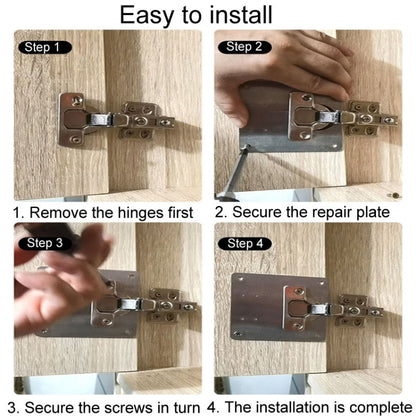 Easy to install

Step 1

1. Remove the hinges first

Step 2

2. Secure the repair plate

Step 3

3. Secure the screws in turn

Step 4

4. The installation is complete