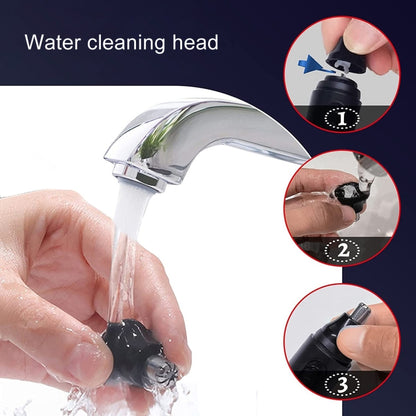 Water cleaning head

1

2

3