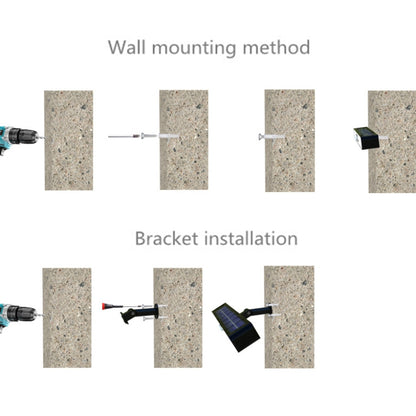 Wall mounting method

Bracket installation