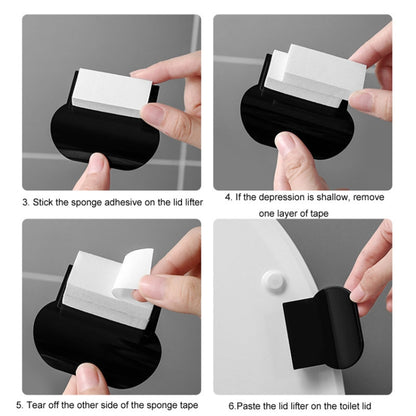 3. Stick the sponge adhesive on the lid lifter

4. If the depression is shallow, remove one layer of tape

5. Tear off the other side of the sponge tape

6.Paste the lid lifter on the toilet lid