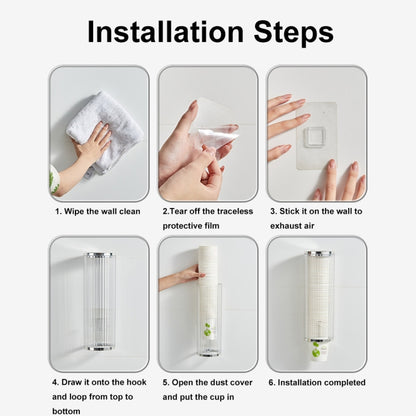 Installation Steps

1. Wipe the wall clean

2.Tear off the traceless protective film

3. Stick it on the wall to exhaust air

4. Draw it onto the hook and loop from top to bottom

5. Open the dust cover and put the cup in

6. Installation completed