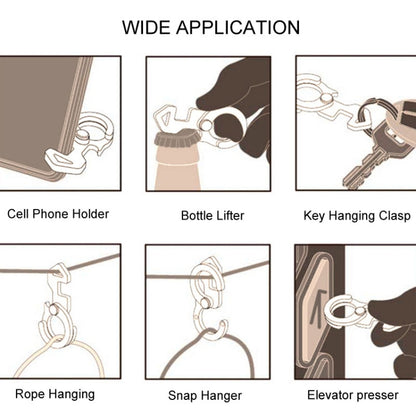 WIDE APPLICATION

Cell Phone Holder

Bottle Lifter

Key Hanging Clasp

Rope Hanging

Snap Hanger

Elevator presser