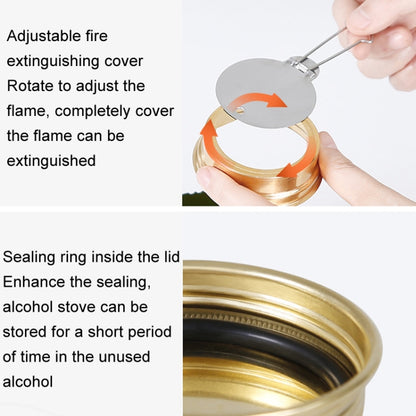 Adjustable fire extinguishing cover
Rotate to adjust the flame, completely cover the flame can be extinguished

Sealing ring inside the lid
Enhance the sealing, alcohol stove can be stored for a short period of time in the unused alcohol