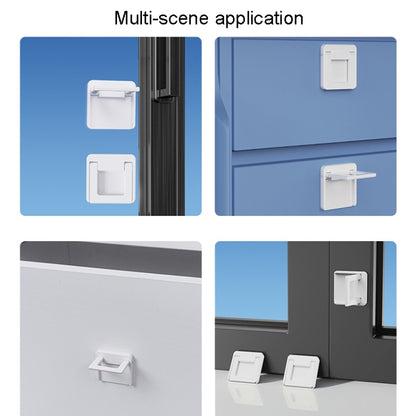 Multi-scene application