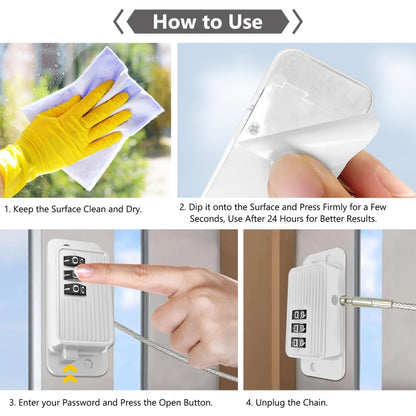 How to Use

1. Keep the Surface Clean and Dry.

2. Dip it onto the Surface and Press Firmly for a Few Seconds, Use After 24 Hours for Better Results.

3. Enter your Password and Press the Open Button.

4. Unplug the Chain.