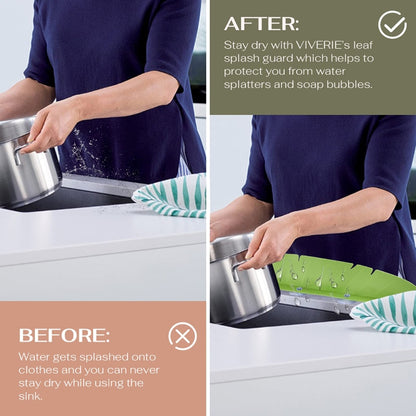 BEFORE:

Water gets splashed onto clothes and you can never stay dry while using the sink.

AFTER:

Stay dry with VIVERIE's leaf splash guard which helps to protect you from water splatters and soap bubbles.