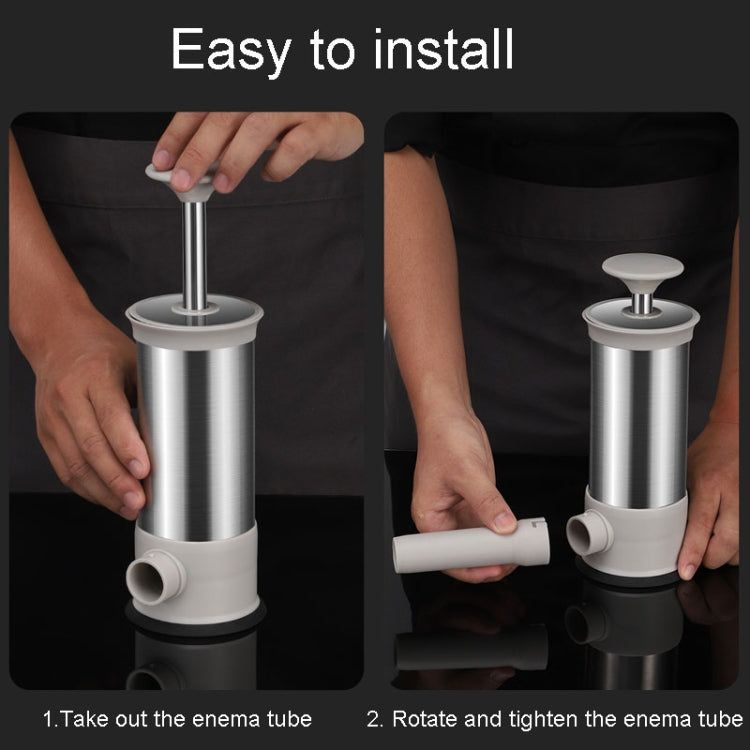 Easy to install

1.Take out the enema tube

2. Rotate and tighten the enema tube