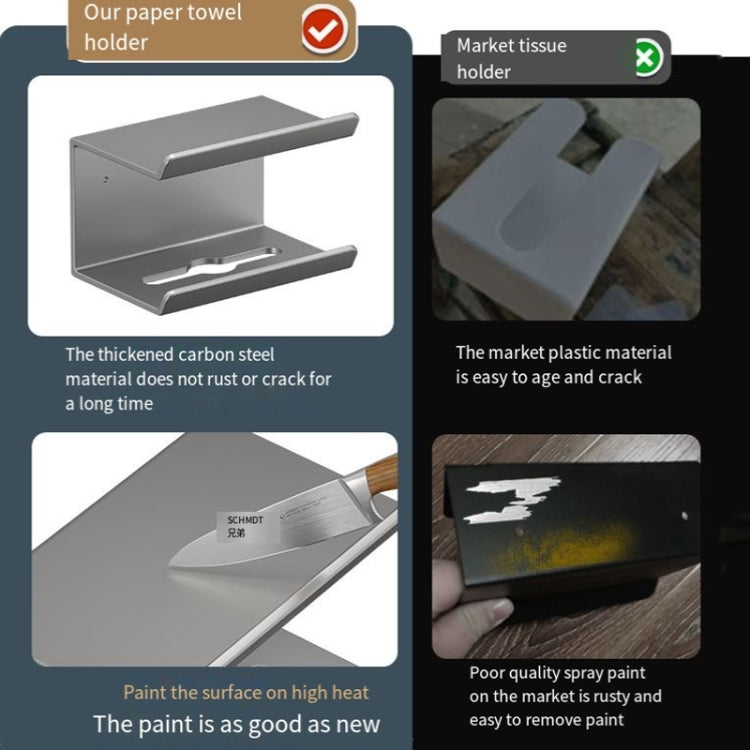 Our paper towel holder

The thickened carbon steel material does not rust or crack for a long time

SCHMDT
兄弟

Paint the surface on high heat
The paint is as good as new

Market tissue holder

The market plastic material is easy to age and crack

Poor quality spray paint on the market is rusty and easy to remove paint