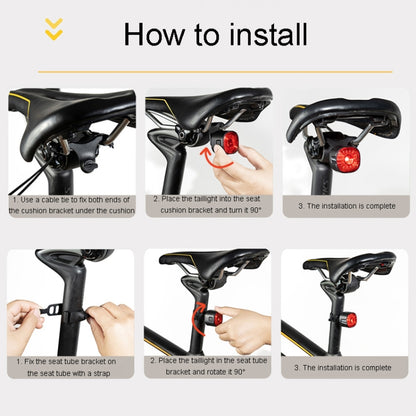 How to install

1. Use a cable tie to fix both ends of the cushion bracket under the cushion

2. Place the taillight into the seat cushion bracket and turn it 90°

3. The installation is complete

1. Fix the seat tube bracket on the seat tube with a strap

2. Place the taillight in the seat tube bracket and rotate it 90°

3. The installation is complete