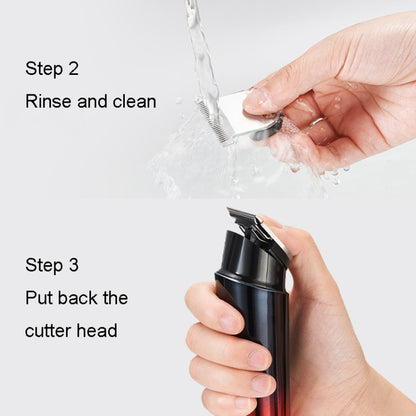 Step 2
Rinse and clean

Step 3
Put back the cutter head