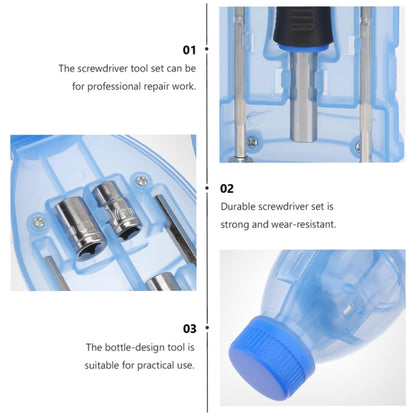 01
The screwdriver tool set can be for professional repair work.

02
Durable screwdriver set is strong and wear-resistant.

03
The bottle-design tool is suitable for practical use.