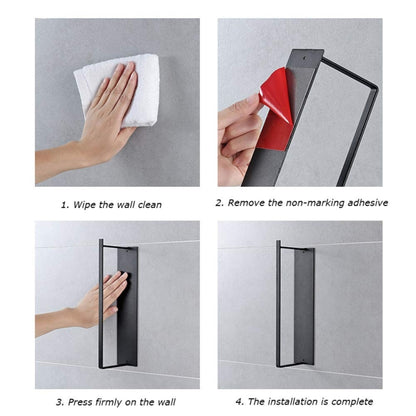 1. Wipe the wall clean

2. Remove the non-marking adhesive

3. Press firmly on the wall

4. The installation is complete