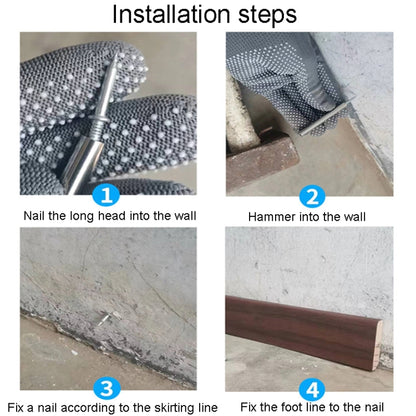 Installation steps

1
Nail the long head into the wall

2
Hammer into the wall

3
Fix a nail according to the skirting line

4
Fix the foot line to the nail