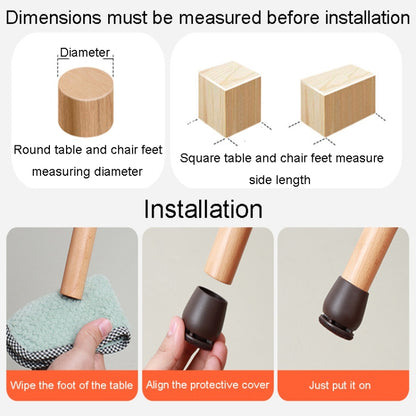 Dimensions must be measured before installation

Diameter

Round table and chair feet measuring diameter

Square table and chair feet measure side length

Installation

Wipe the foot of the table

Align the protective cover

Just put it on