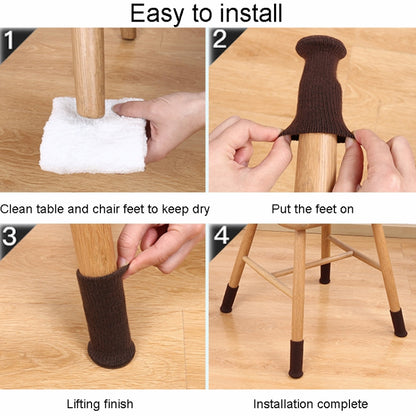 Easy to install

1

Clean table and chair feet to keep dry

2

Put the feet on

3

Lifting finish

4

Installation complete