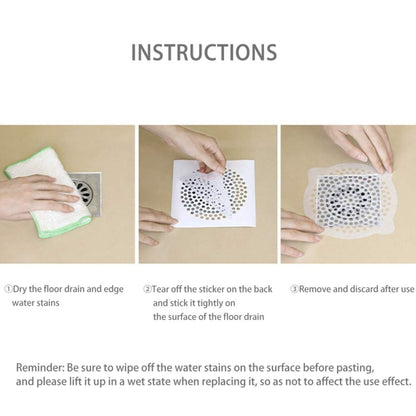 INSTRUCTIONS

①Dry the floor drain and edge water stains

②Tear off the sticker on the back and stick it tightly on the surface of the floor drain

③Remove and discard after use

Reminder: Be sure to wipe off the water stains on the surface before pasting, and please lift it up in a wet state when replacing it, so as not to affect the use effect.