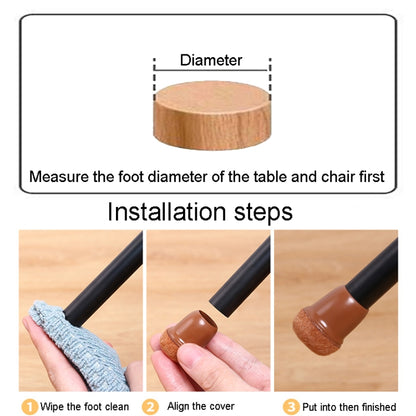 Diameter

Measure the foot diameter of the table and chair first

Installation steps

1 Wipe the foot clean

2 Align the cover

3 Put into then finished