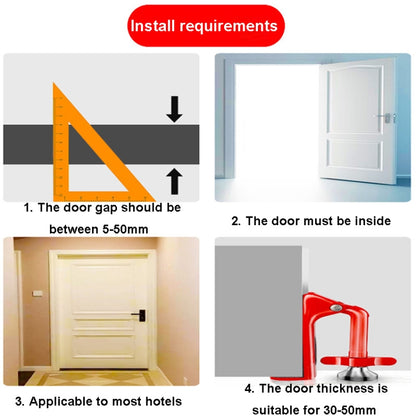 Install requirements

1. The door gap should be between 5-50mm

2. The door must be inside

3. Applicable to most hotels

4. The door thickness is suitable for 30-50mm