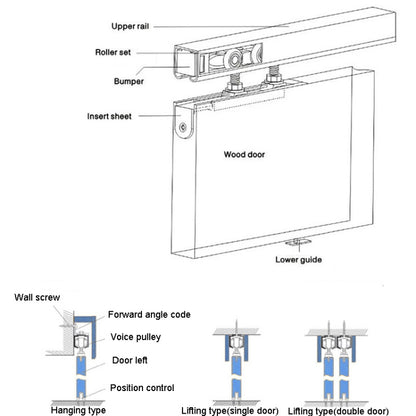 Upper rail
Roller set
Bumper
Insert sheet
Wood door
Lower guide

Wall screw
Forward angle code
Voice pulley
Door left
Position control
Hanging type
Lifting type(single door)
Lifting type(double door)