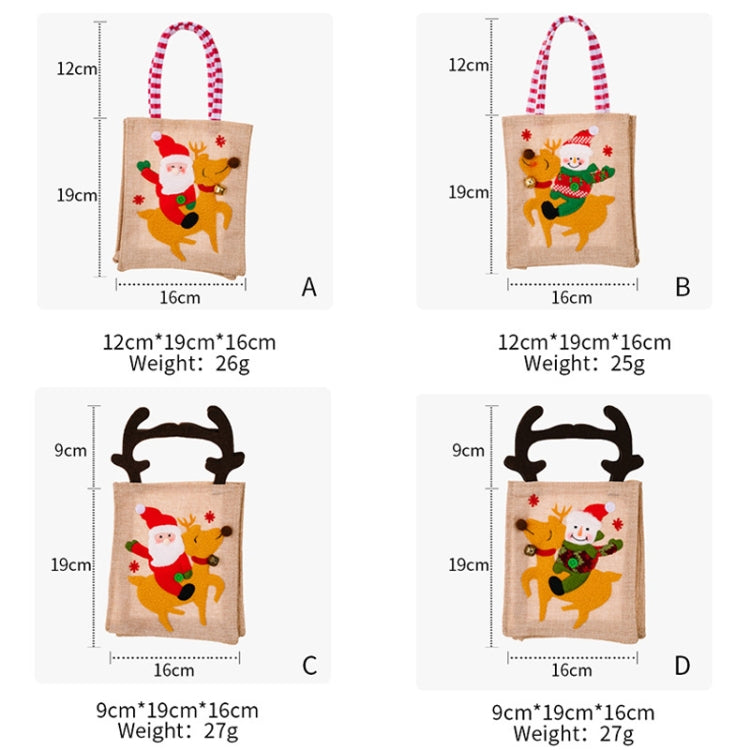 12cm

19cm

16cm

A

12cm*19cm*16cm
Weight: 26g

12cm

19cm

16cm

B

12cm*19cm*16cm
Weight: 25g

9cm

19cm

16cm

C

9cm*19cm*16cm
Weight: 27g

9cm

19cm

16cm

D

9cm*19cm*16cm
Weight: 27g