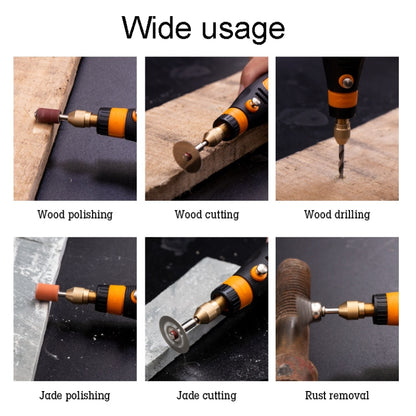 Wide usage

Wood polishing

Wood cutting

Wood drilling

Jade polishing

Jade cutting

Rust removal