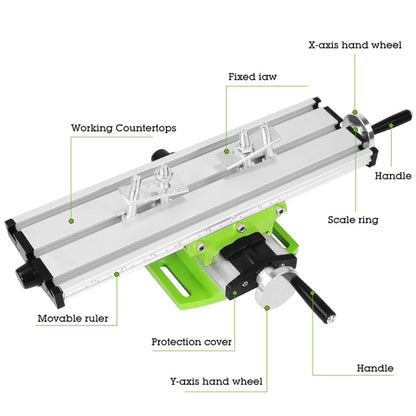 X-axis hand wheel

Fixed iaw

Working Countertops

Handle

Scale ring

Movable ruler

Protection cover

Handle

Y-axis hand wheel