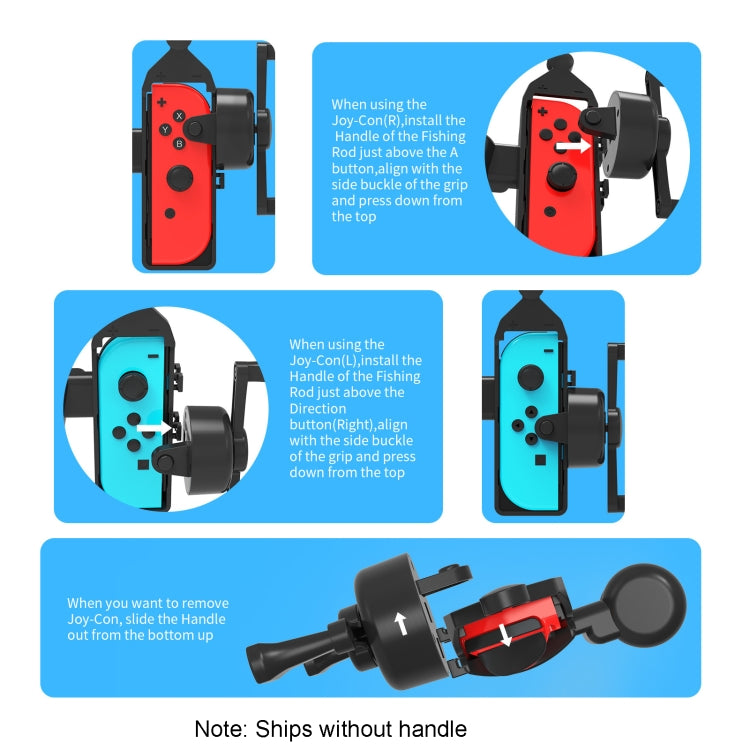 X

Y

A

B

When using the Joy-Con(R),install the Handle of the Fishing Rod just above the A button,align with the side buckle of the grip and press down from the top

When using the Joy-Con(L),install the Handle of the Fishing Rod just above the Direction button(Right),align with the side buckle of the grip and press down from the top

When you want to remove Joy-Con, slide the Handle out from the bottom up

Note: Ships without handle