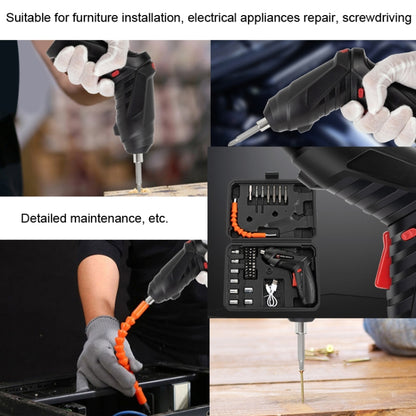 Suitable for furniture installation, electrical appliances repair, screwdriving

Detailed maintenance, etc.