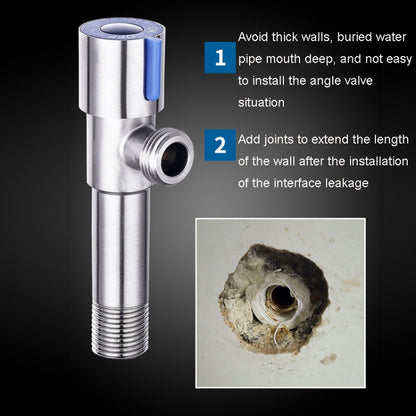 1

Avoid thick walls, buried water pipe mouth deep, and not easy to install the angle valve situation

2

Add joints to extend the length of the wall after the installation of the interface leakage