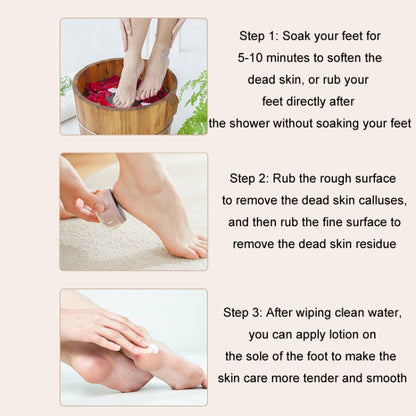 Step 1: Soak your feet for 5-10 minutes to soften the dead skin, or rub your feet directly after the shower without soaking your feet

Step 2: Rub the rough surface to remove the dead skin calluses, and then rub the fine surface to remove the dead skin residue

Step 3: After wiping clean water, you can apply lotion on the sole of the foot to make the skin care more tender and smooth