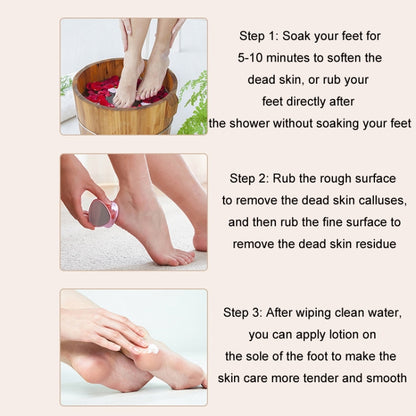 Step 1: Soak your feet for 5-10 minutes to soften the dead skin, or rub your feet directly after the shower without soaking your feet

Step 2: Rub the rough surface to remove the dead skin calluses, and then rub the fine surface to remove the dead skin residue

Step 3: After wiping clean water, you can apply lotion on the sole of the foot to make the skin care more tender and smooth