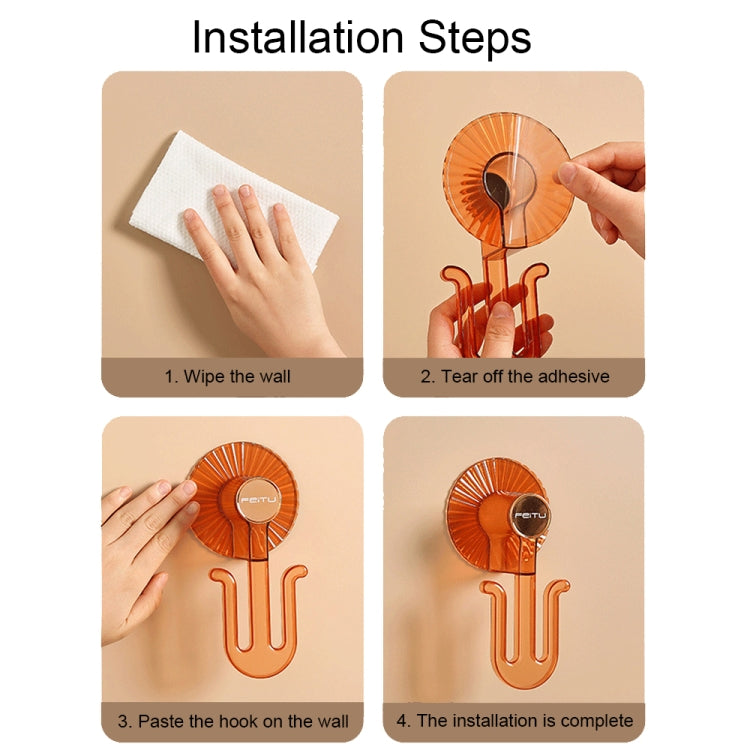 Installation Steps

1. Wipe the wall

2. Tear off the adhesive

FEITU

3. Paste the hook on the wall

FEITU

4. The installation is complete