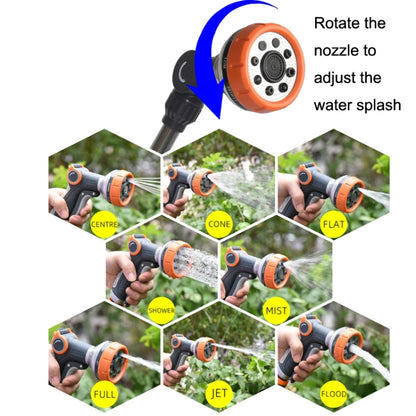 Rotate the nozzle to adjust the water splash

CENTRE

CONE

FLAT

SHOWER

MIST

FULL

JET

FLOOD