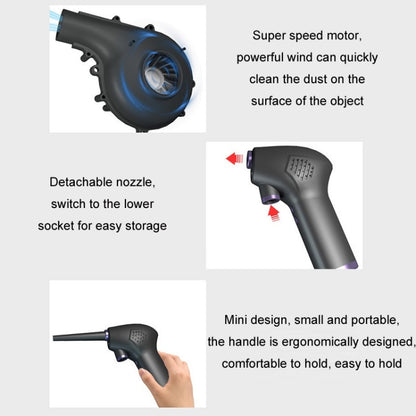 Super speed motor, powerful wind can quickly clean the dust on the surface of the object

Detachable nozzle, switch to the lower socket for easy storage

Mini design, small and portable, the handle is ergonomically designed, comfortable to hold, easy to hold