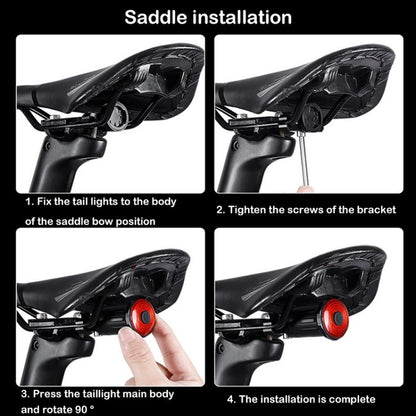 Saddle installation

1. Fix the tail lights to the body of the saddle bow position

2. Tighten the screws of the bracket

3. Press the taillight main body and rotate 90 °

4. The installation is complete