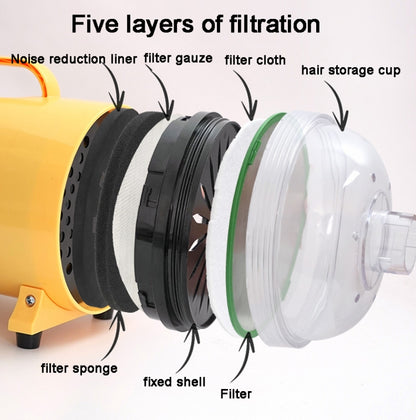 Five layers of filtration

Noise reduction liner

filter gauze

filter cloth

hair storage cup

filter sponge

fixed shell

Filter