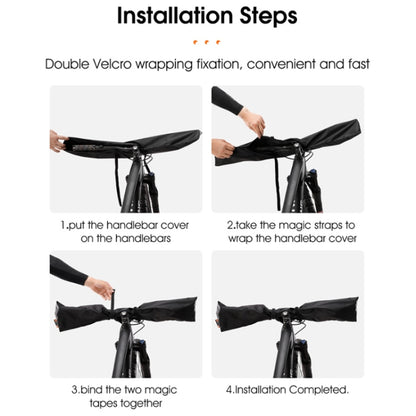 Installation Steps

Double Velcro wrapping fixation, convenient and fast

1.put the handlebar cover on the handlebars

2.take the magic straps to wrap the handlebar cover

3.bind the two magic tapes together

4.Installation Completed.