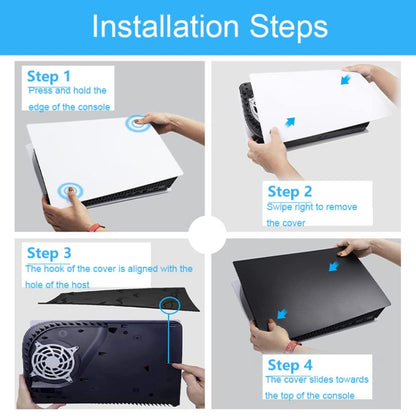 Installation Steps

Step 1
Press and hold the edge of the console

Step 2
Swipe right to remove the cover

Step 3
The hook of the cover is aligned with the hole of the host

Step 4
The cover slides towards the top of the console