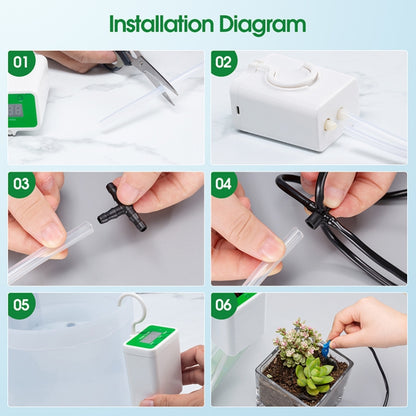 Installation Diagram

01

02

03

04

05

06