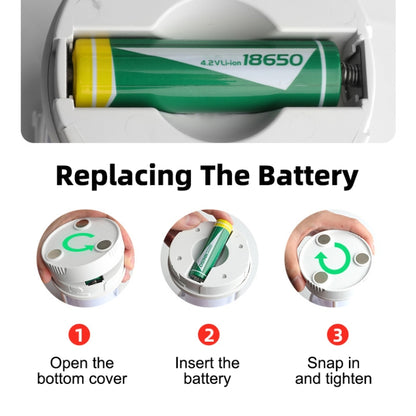 4.2V Li-ion 18650

Replacing The Battery

1
Open the bottom cover

2
Insert the battery

3
Snap in and tighten