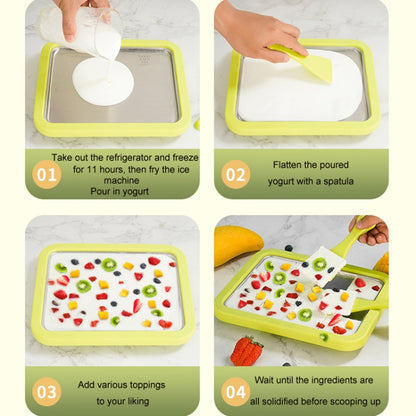 01
Take out the refrigerator and freeze for 11 hours, then fry the ice machine
Pour in yogurt

02
Flatten the poured yogurt with a spatula

03
Add various toppings to your liking

04
Wait until the ingredients are all solidified before scooping up