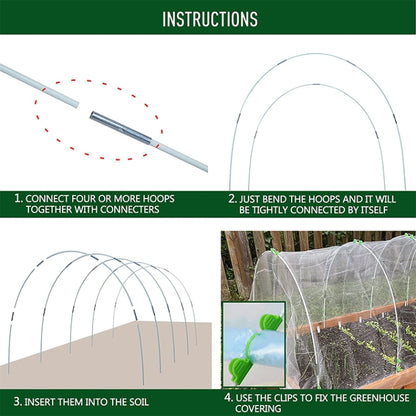 INSTRUCTIONS

1. CONNECT FOUR OR MORE HOOPS TOGETHER WITH CONNECTERS

2. JUST BEND THE HOOPS AND IT WILL BE TIGHTLY CONNECTED BY ITSELF

3. INSERT THEM INTO THE SOIL

4. USE THE CLIPS TO FIX THE GREENHOUSE COVERING