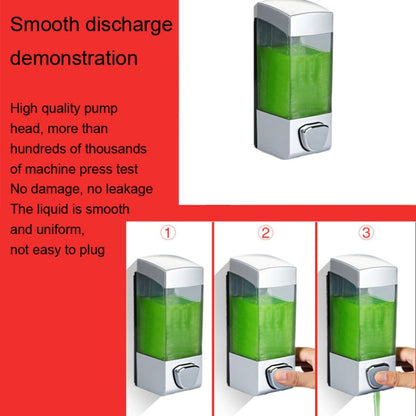 Smooth discharge demonstration

High quality pump head, more than hundreds of thousands of machine press test
No damage, no leakage
The liquid is smooth and uniform,
not easy to plug

①

②

③