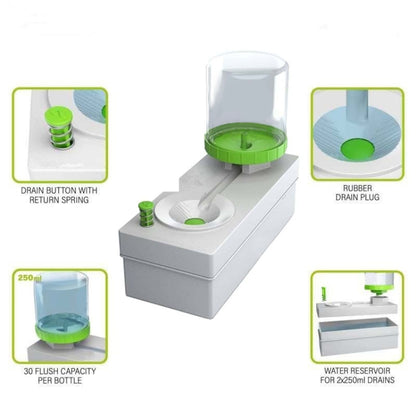 DRAIN BUTTON WITH RETURN SPRING

RUBBER DRAIN PLUG

250ml

30 FLUSH CAPACITY PER BOTTLE

WATER RESERVOIR FOR 2x250ml DRAINS