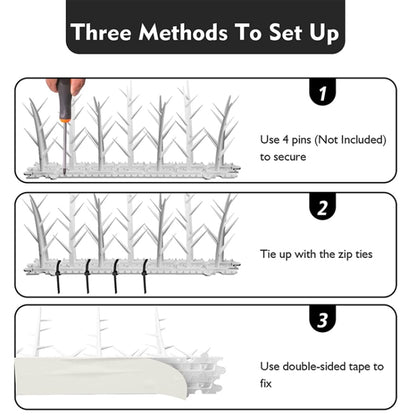 Three Methods To Set Up

1

Use 4 pins (Not Included) to secure

2

Tie up with the zip ties

3

Use double-sided tape to fix