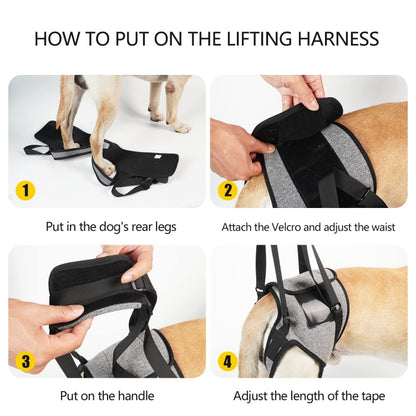 HOW TO PUT ON THE LIFTING HARNESS

1

Put in the dog's rear legs

2

Attach the Velcro and adjust the waist

3

Put on the handle

4

Adjust the length of the tape