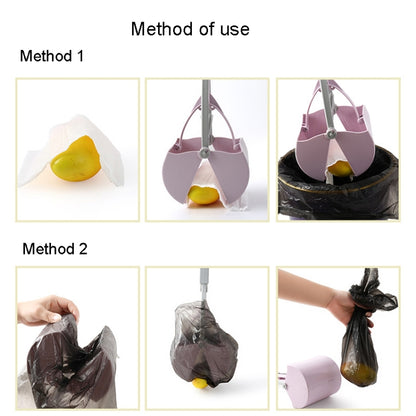 Method of use

Method 1

Method 2