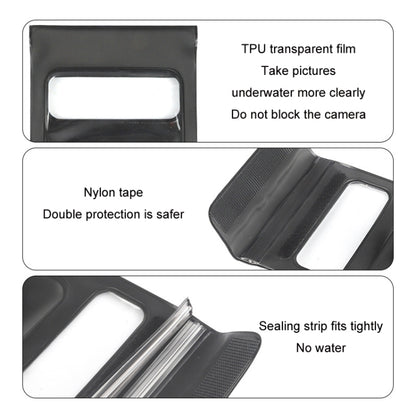 TPU transparent film
Take pictures
underwater more clearly
Do not block the camera

Nylon tape
Double protection is safer

Sealing strip fits tightly
No water