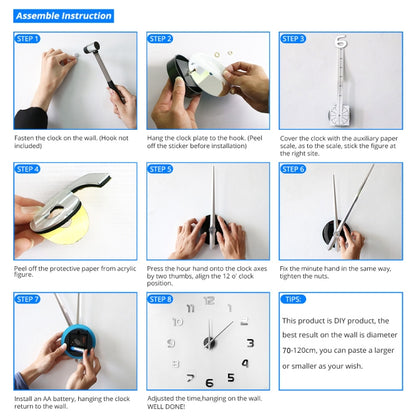 Assemble Instruction

STEP 1

Fasten the clock on the wall. (Hook not included)

STEP 2

Hang the clock plate to the hook. (Peel off the sticker before installation)

STEP 3

6

Cover the clock with the auxiliary paper scale, as to the scale, stick the figure at the right site.

STEP 4

Peel off the protective paper from acrylic figure.

STEP 5

Press the hour hand onto the clock axes by two thumbs, align the 12 o' clock position.

STEP 6

Fix the minute hand in the same way, tighten the nuts.

STEP 7

Install an AA battery, hanging the clock return to the wall.

STEP 8

12 1 2 3 4 5 6 7 8 9 10 11

Adjusted the time,hanging on the wall. WELL DONE!

TIPS:

This product is DIY product, the best result on the wall is diameter 70-120cm, you can paste a larger or smaller as your wish.