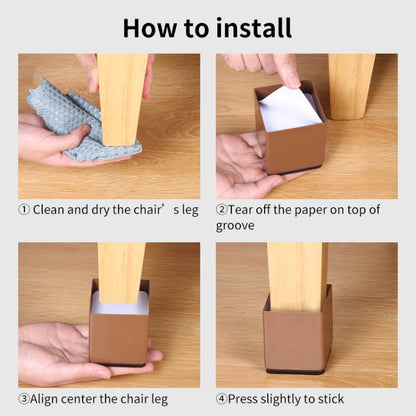 How to install

① Clean and dry the chair’s leg

②Tear off the paper on top of groove

③Align center the chair leg

④Press slightly to stick